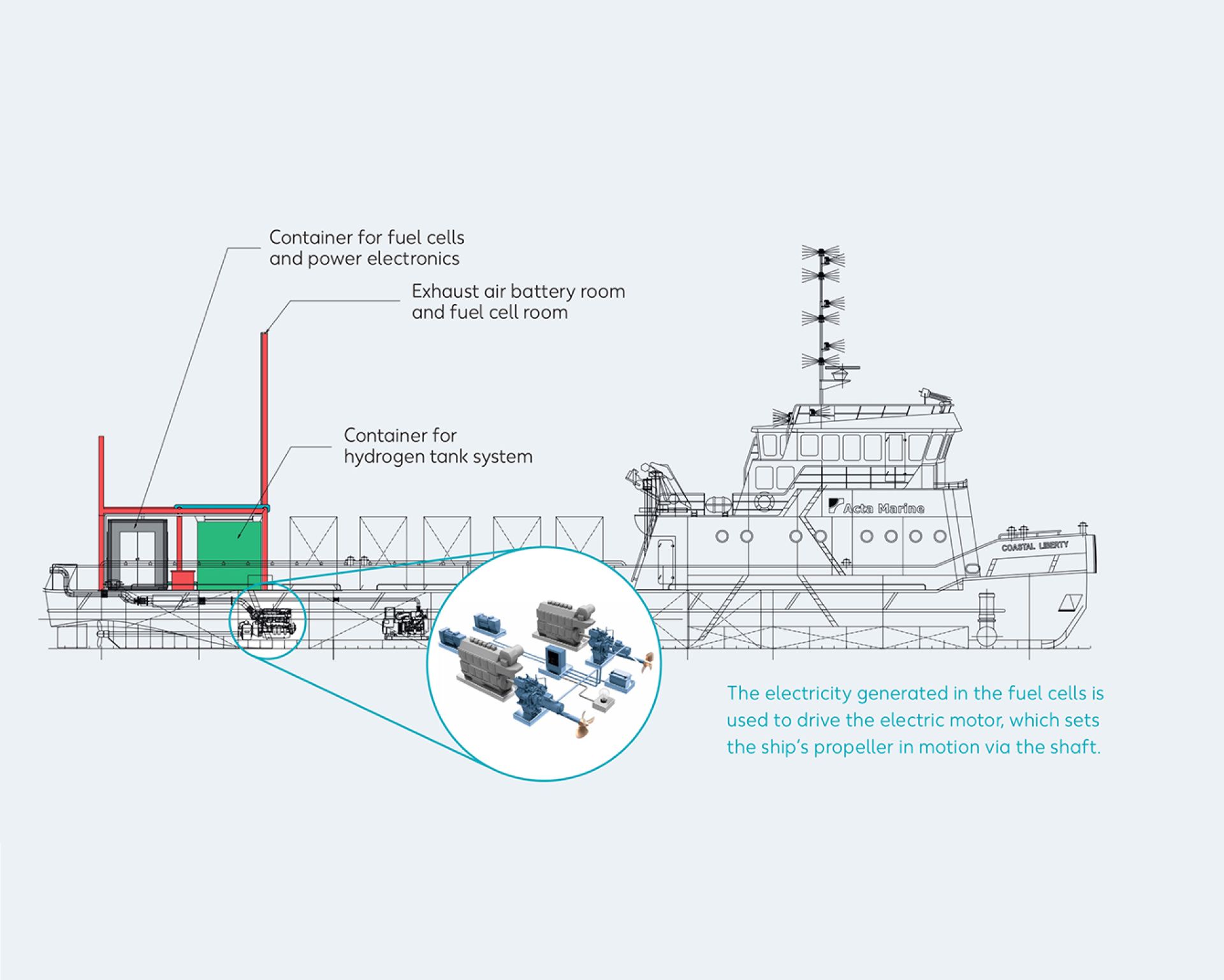 Container for fuel cells and power electronics

Exhaust air battery room and fuel cell room

Container for hydrogen tank system

Acta Marine

COASTAL LIBERTY

The electricity generated in the fuel cells is used to drive the electric motor, which sets the ship's propeller in motion via the shaft.